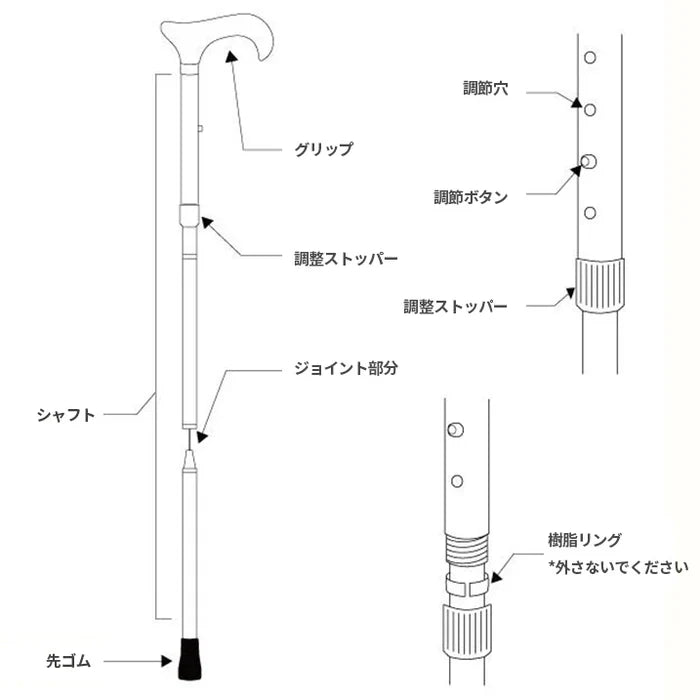 グリップ

調整ストッパー

ジョイント部分

シャフト

先ゴム

調節穴

調節ボタン

調整ストッパー

樹脂リング
*外さないでください