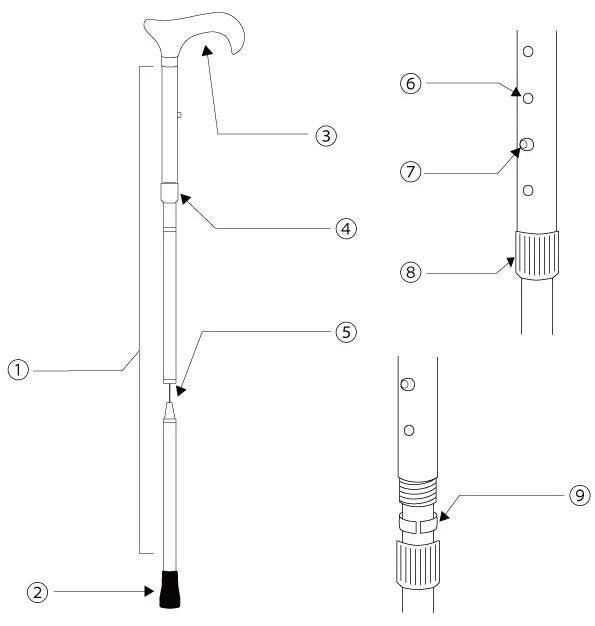 ③
④
⑤
①
②
⑥
⑦
⑧
⑨